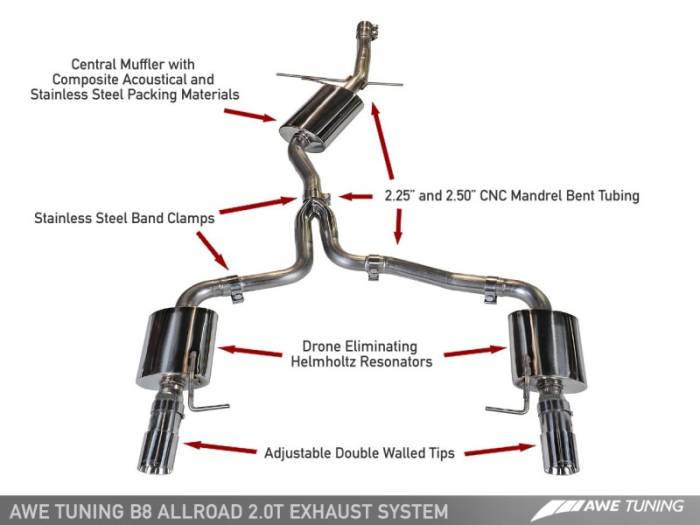 Central Muffler with Composite Acoustical and Stainless Steel Packing Materials

2.25" and 2.50" CNC Mandrel Bent Tubing

Stainless Steel Band Clamps

Drone Eliminating Helmholtz Resonators

Adjustable Double Walled Tips

AWE TUNING B8 ALLROAD 2.0T EXHAUST SYSTEM

AWE TUNING