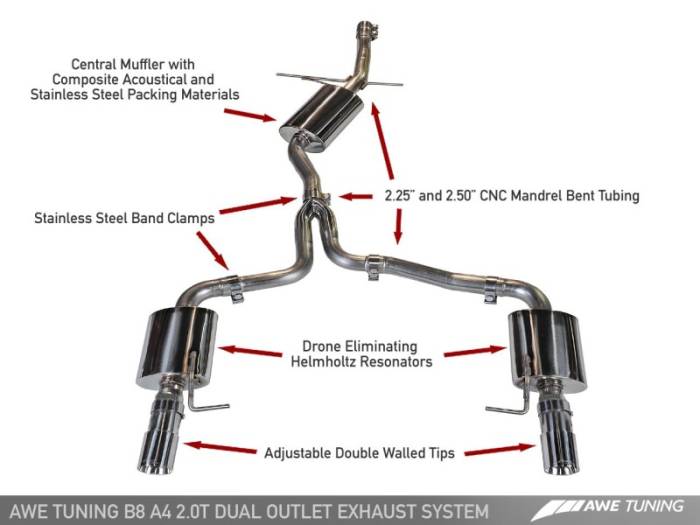 Central Muffler with Composite Acoustical and Stainless Steel Packing Materials

2.25" and 2.50" CNC Mandrel Bent Tubing

Stainless Steel Band Clamps

Drone Eliminating Helmholtz Resonators

Adjustable Double Walled Tips

AWE TUNING B8 A4 2.0T DUAL OUTLET EXHAUST SYSTEM

AWE TUNING