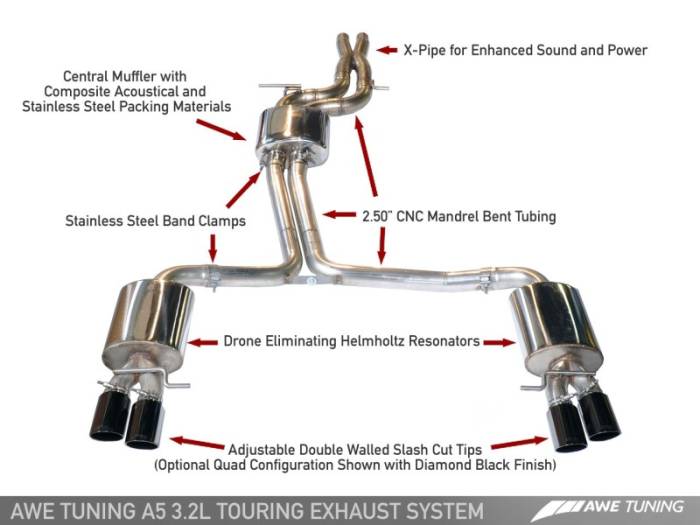 X-Pipe for Enhanced Sound and Power

Central Muffler with Composite Acoustical and Stainless Steel Packing Materials

Stainless Steel Band Clamps

2.50" CNC Mandrel Bent Tubing

Drone Eliminating Helmholtz Resonators

Adjustable Double Walled Slash Cut Tips (Optional Quad Configuration Shown with Diamond Black Finish)

AWE TUNING A5 3.2L TOURING EXHAUST SYSTEM

AWE TUNING