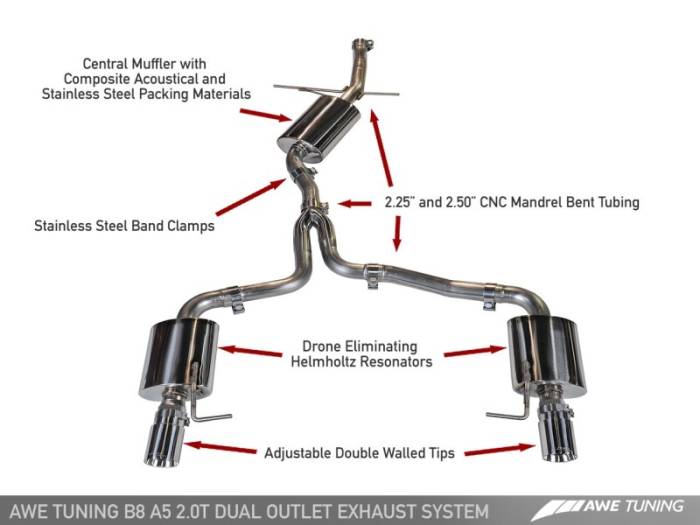 Central Muffler with Composite Acoustical and Stainless Steel Packing Materials

Stainless Steel Band Clamps

2.25" and 2.50" CNC Mandrel Bent Tubing

Drone Eliminating Helmholtz Resonators

Adjustable Double Walled Tips

AWE TUNING B8 A5 2.0T DUAL OUTLET EXHAUST SYSTEM

AWE TUNING