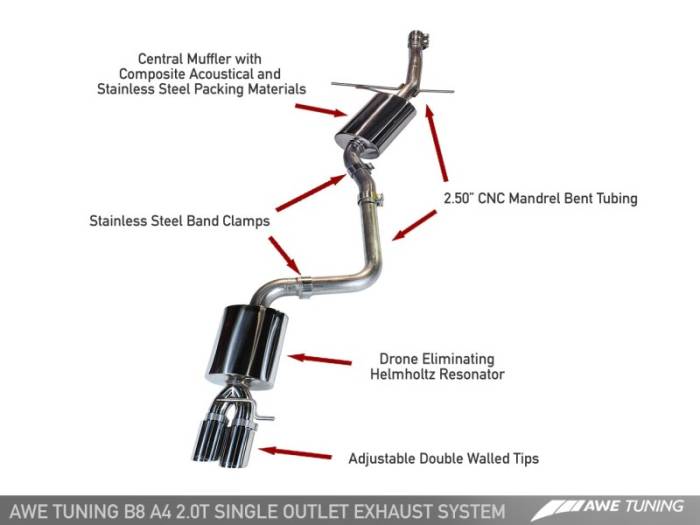 Central Muffler with
Composite Acoustical and
Stainless Steel Packing Materials

Stainless Steel Band Clamps

2.50" CNC Mandrel Bent Tubing

Drone Eliminating
Helmholtz Resonator

Adjustable Double Walled Tips

AWE TUNING B8 A4 2.0T SINGLE OUTLET EXHAUST SYSTEM

AWE TUNING