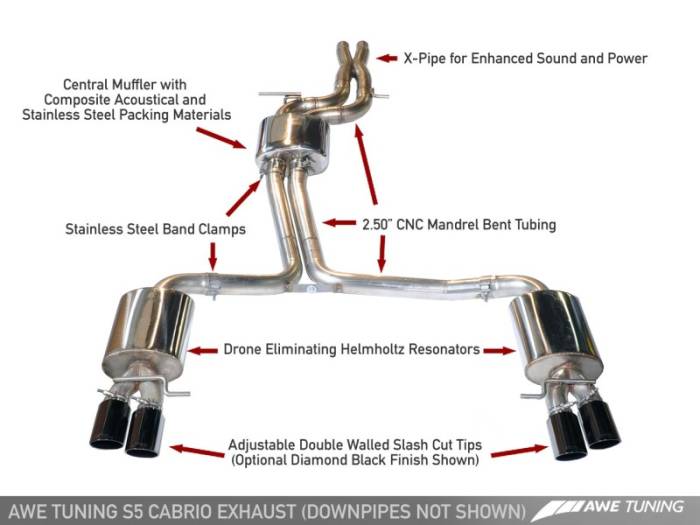 X-Pipe for Enhanced Sound and Power

Central Muffler with Composite Acoustical and Stainless Steel Packing Materials

Stainless Steel Band Clamps

2.50" CNC Mandrel Bent Tubing

Drone Eliminating Helmholtz Resonators

Adjustable Double Walled Slash Cut Tips (Optional Diamond Black Finish Shown)

AWE TUNING S5 CABRIO EXHAUST (DOWNPIPES NOT SHOWN)

AWE TUNING