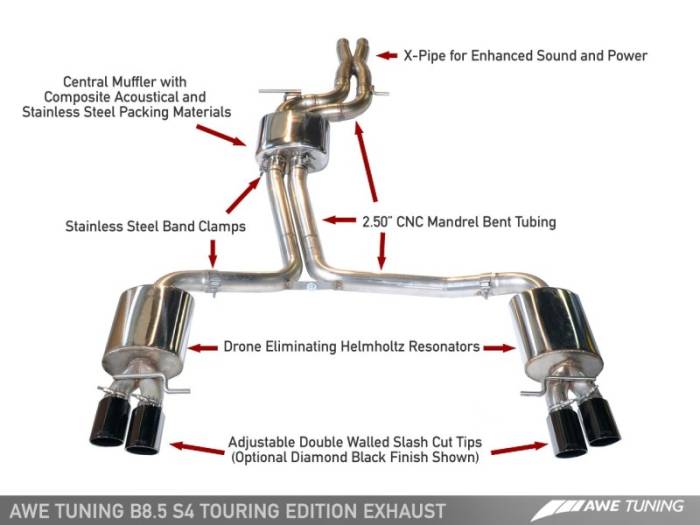 X-Pipe for Enhanced Sound and Power

Central Muffler with Composite Acoustical and Stainless Steel Packing Materials

Stainless Steel Band Clamps

2.50" CNC Mandrel Bent Tubing

Drone Eliminating Helmholtz Resonators

Adjustable Double Walled Slash Cut Tips (Optional Diamond Black Finish Shown)

AWE TUNING B8.5 S4 TOURING EDITION EXHAUST

AWE TUNING