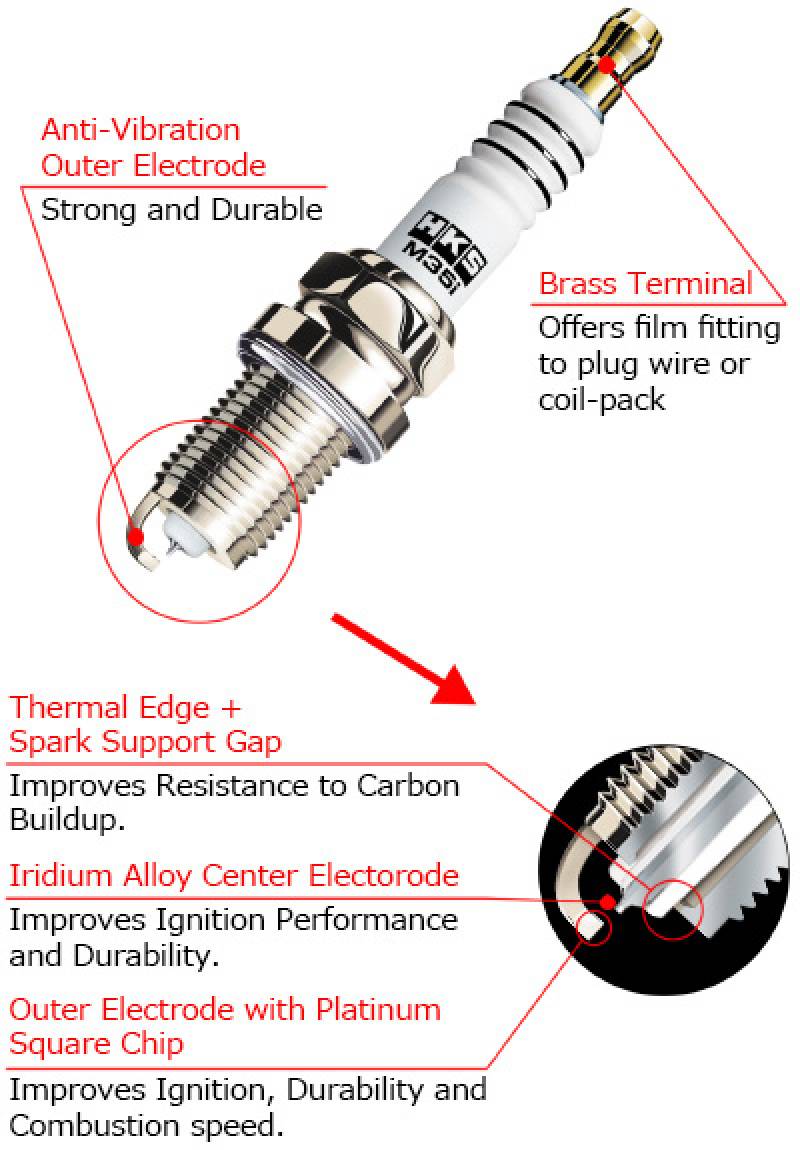 Anti-Vibration Outer Electrode

Strong and Durable

HKS M35i

Brass Terminal

Offers film fitting to plug wire or coil-pack

Thermal Edge + Spark Support Gap

Improves Resistance to Carbon Buildup.

Iridium Alloy Center Electorode

Improves Ignition Performance and Durability.

Outer Electrode with Platinum Square Chip

Improves Ignition, Durability and Combustion speed.