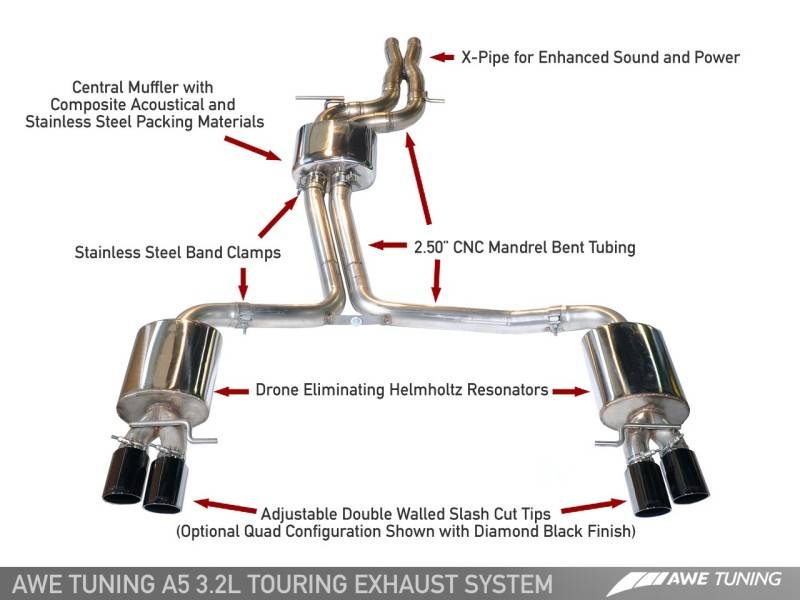 X-Pipe for Enhanced Sound and Power

Central Muffler with Composite Acoustical and Stainless Steel Packing Materials

Stainless Steel Band Clamps

2.50" CNC Mandrel Bent Tubing

Drone Eliminating Helmholtz Resonators

Adjustable Double Walled Slash Cut Tips (Optional Quad Configuration Shown with Diamond Black Finish)

AWE TUNING A5 3.2L TOURING EXHAUST SYSTEM

AWE TUNING