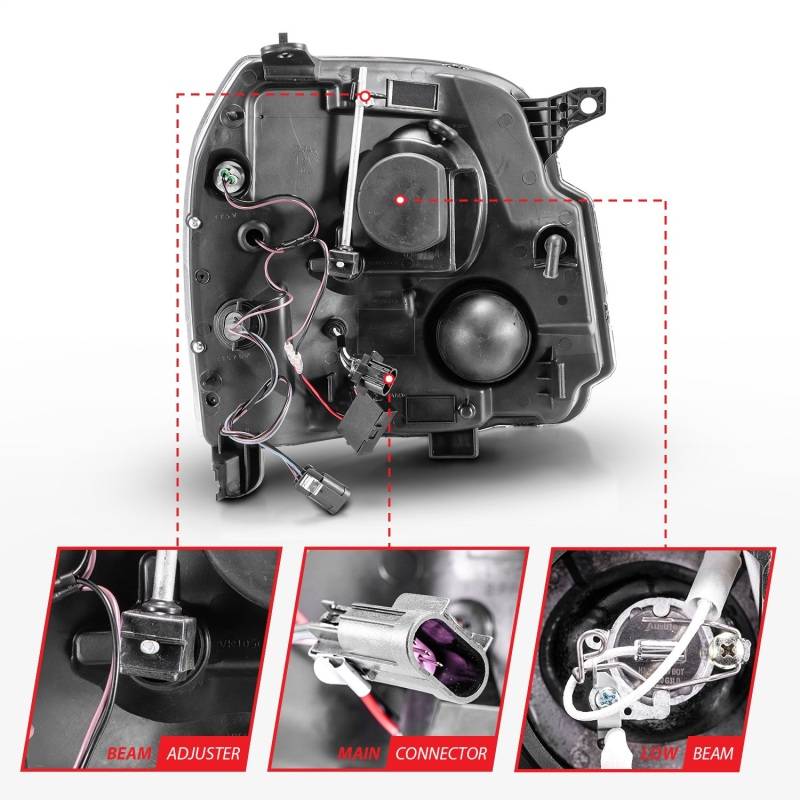 BEAM ADJUSTER

MAIN CONNECTOR

LOW BEAM